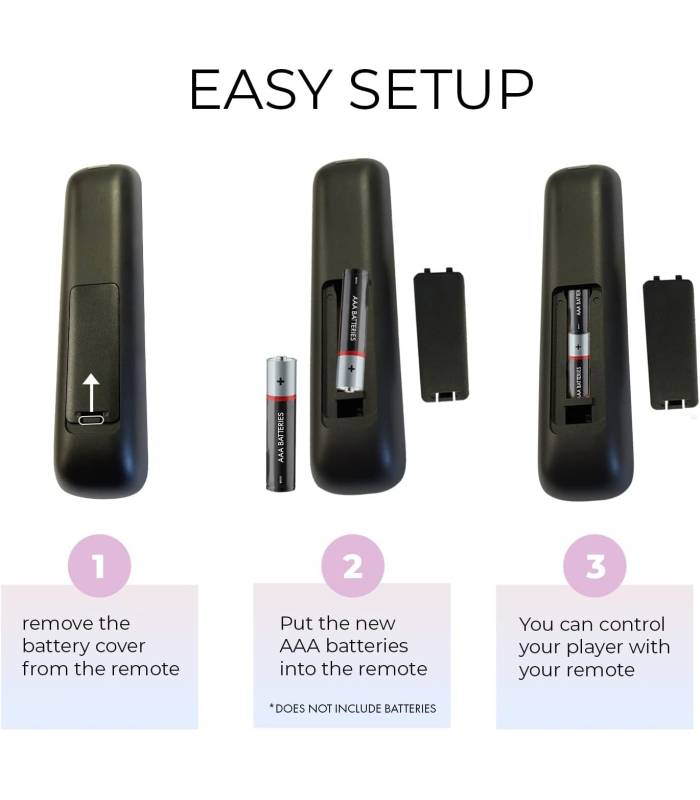 EASY SETUP

AAA BATTERIES

AAA BATTERIES

AAA BATTERIES

AAA BATTERIES

1

remove the battery cover from the remote

2

Put the new AAA batteries into the remote

*DOES NOT INCLUDE BATTERIES

3

You can control your player with your remote