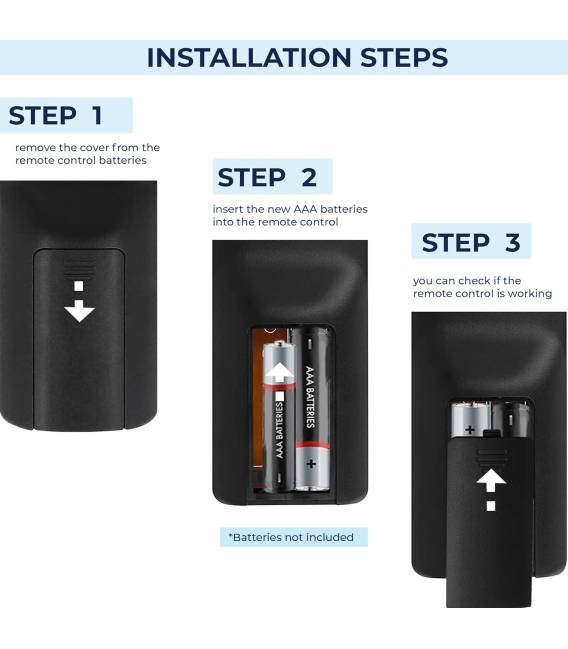 INSTALLATION STEPS

STEP 1

remove the cover from the remote control batteries

STEP 2

insert the new AAA batteries into the remote control

AAA BATTERIES

AAA BATTERIES

+

*Batteries not included

STEP 3

you can check if the remote control is working

+