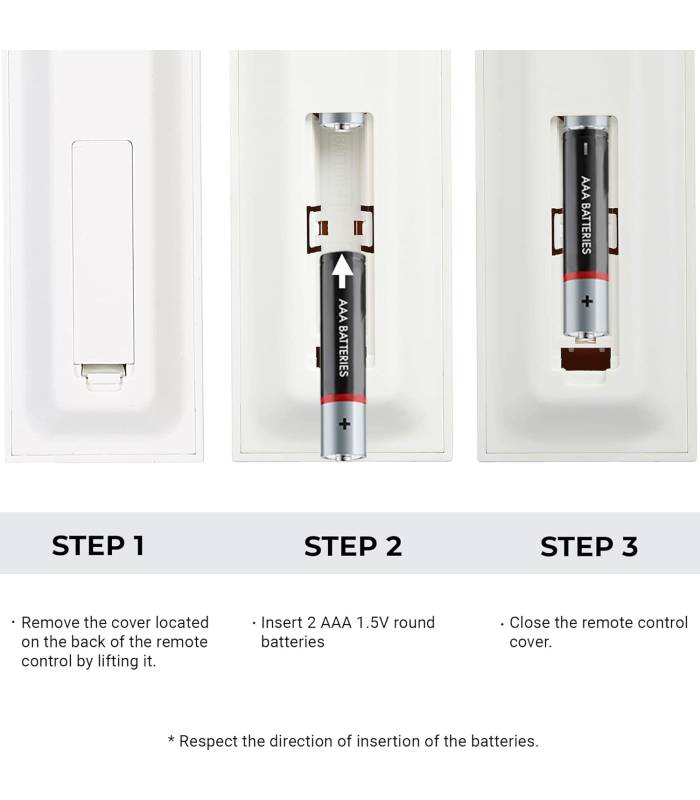 AAA BATTERIES
+

−
AAA BATTERIES
+

STEP 1

STEP 2

STEP 3

· Remove the cover located on the back of the remote control by lifting it.

· Insert 2 AAA 1.5V round batteries

· Close the remote control cover.

* Respect the direction of insertion of the batteries.