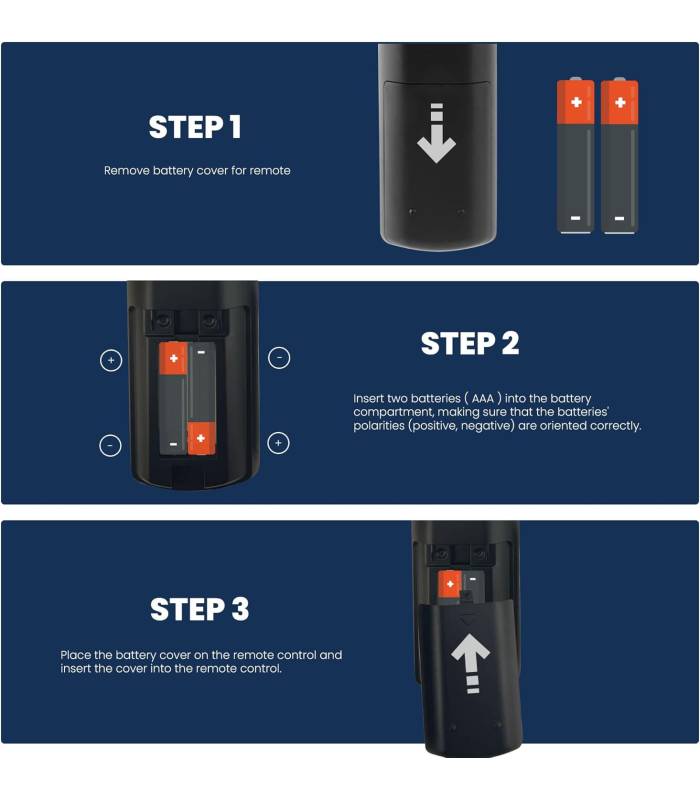 STEP 1

Remove battery cover for remote

STEP 2

Insert two batteries ( AAA ) into the battery compartment, making sure that the batteries' polarities (positive, negative) are oriented correctly.

STEP 3

Place the battery cover on the remote control and insert the cover into the remote control.